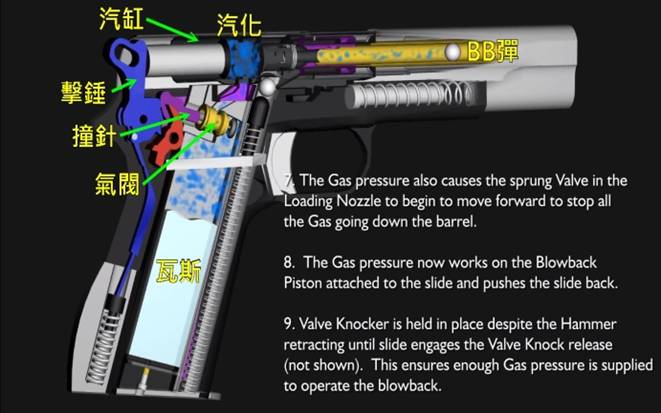 汽缸
汽化
BB彈
擊錘
撞針
氣閥
瓦斯

7. The Gas pressure also causes the sprung Valve in the Loading Nozzle to begin to move forward to stop all the Gas going down the barrel.

8. The Gas pressure now works on the Blowback Piston attached to the slide and pushes the slide back.

9. Valve Knocker is held in place despite the Hammer retracting until slide engages the Valve Knock release (not shown). This ensures enough Gas pressure is supplied to operate the blowback.